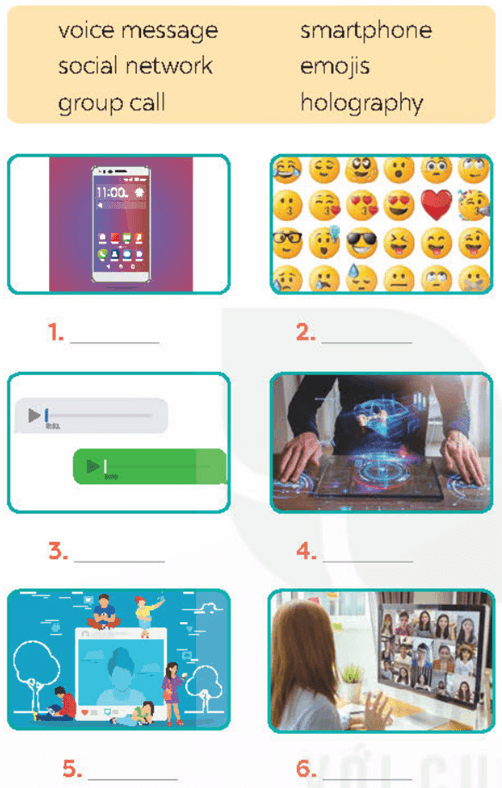 voice message
social network
group call

smartphone
emojis
holography

11:00

1. ________

2. ________

3. ________

4. ________

5. ________

6. ________