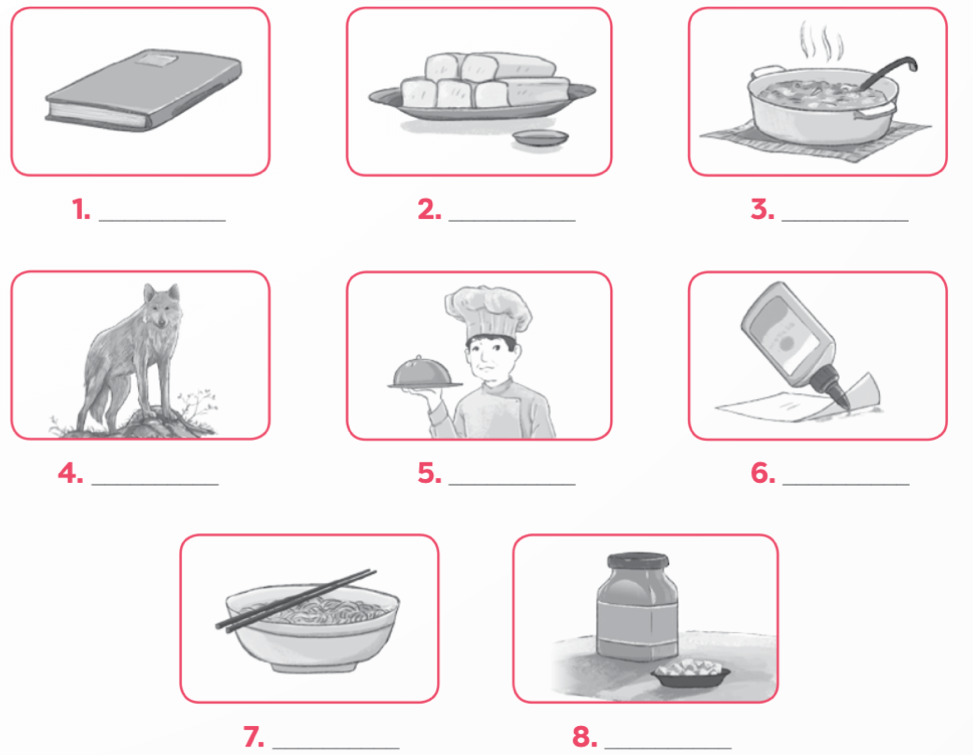 1. __________

2. __________

3. __________

4. __________

5. __________

6. __________

7. __________

8. __________