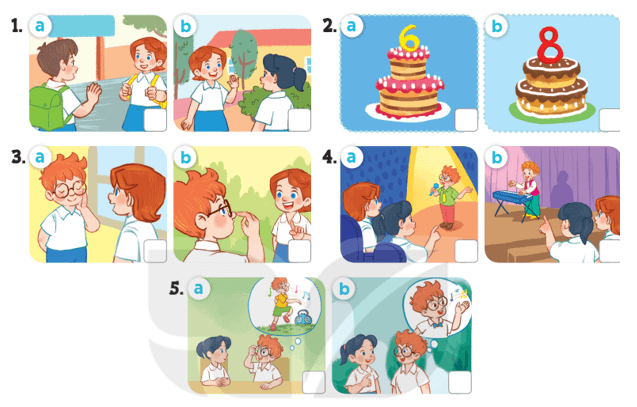 1. a b

2. a 6 b 8

3. a b

4. a b

5. a b