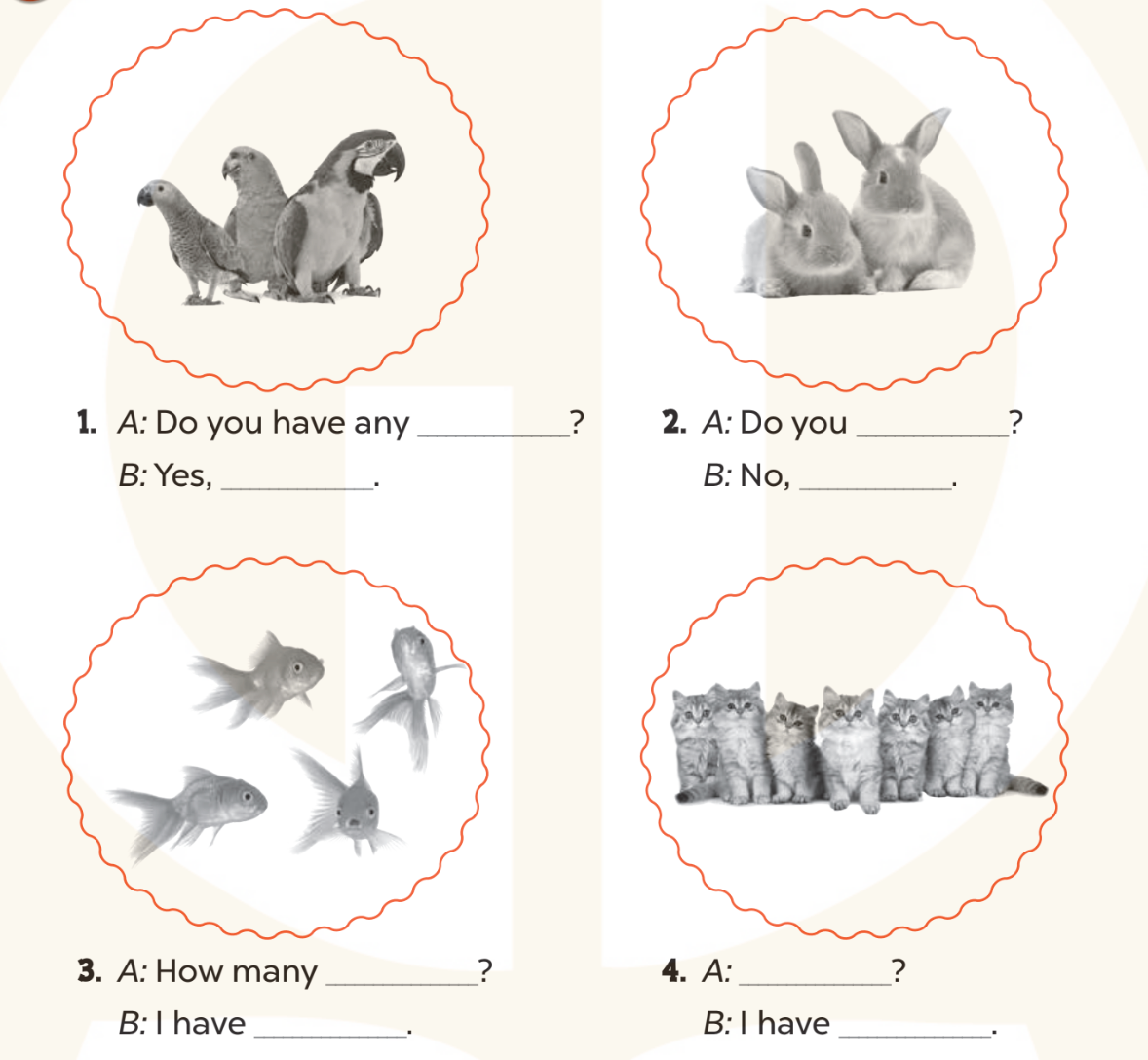 1. A: Do you have any __________?
B: Yes, __________.

2. A: Do you __________?
B: No, __________.

3. A: How many __________?
B: I have __________.

4. A: __________?
B: I have __________.