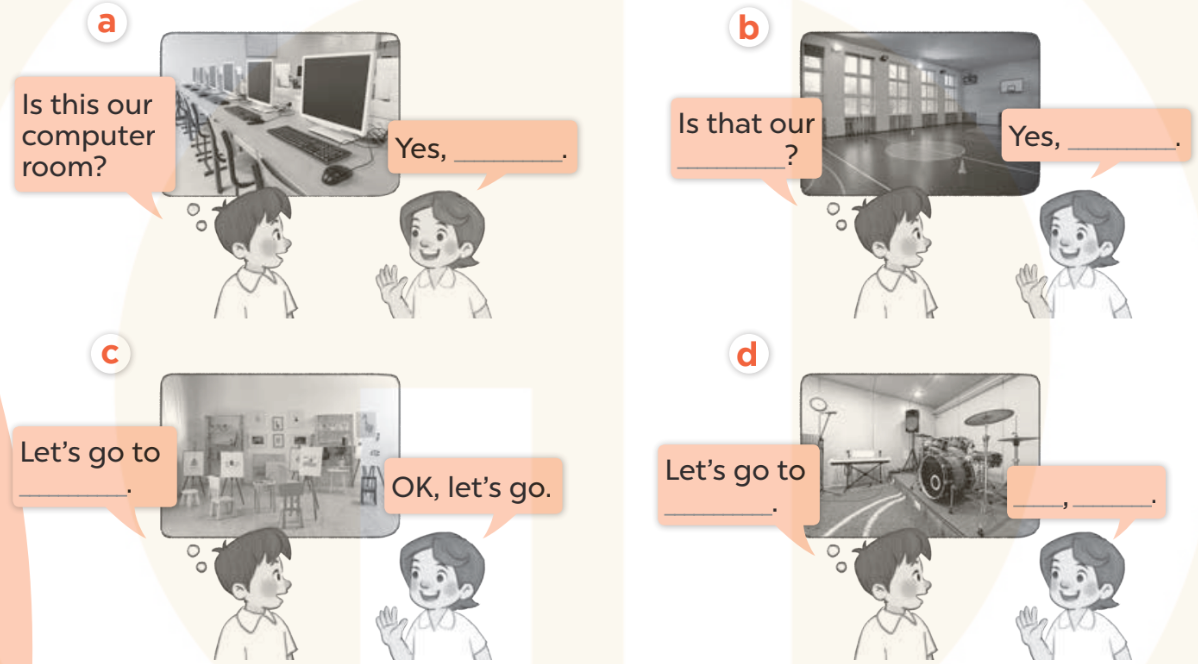 a

Is this our computer room?

Yes, ________.

b

Is that our ________?

Yes, ________.

c

Let's go to ________.

OK, let's go.

d

Let's go to ________.

____, ______.