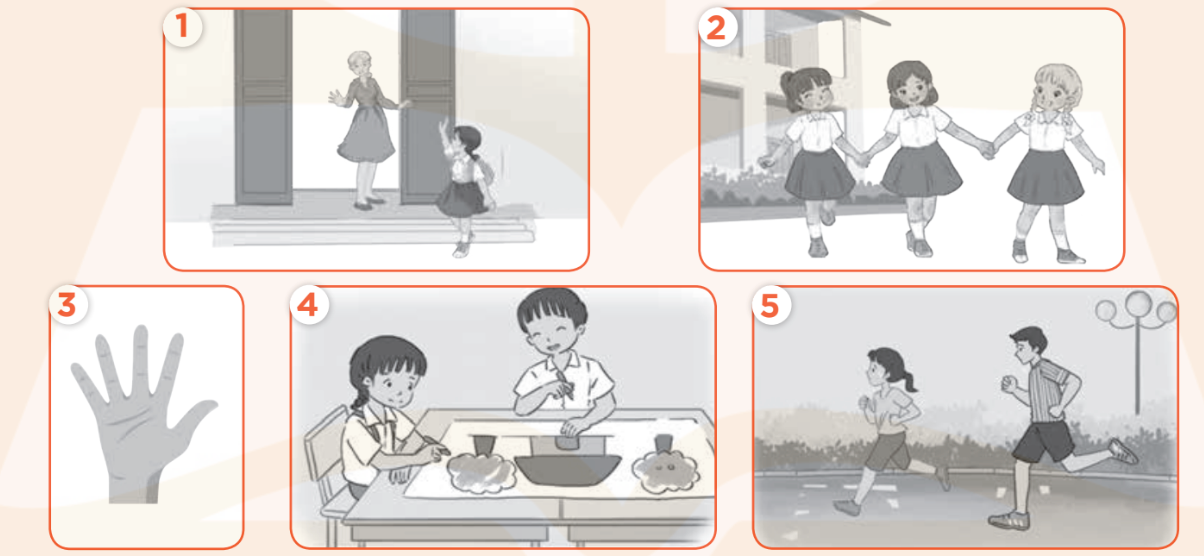 1

2

3

4

5