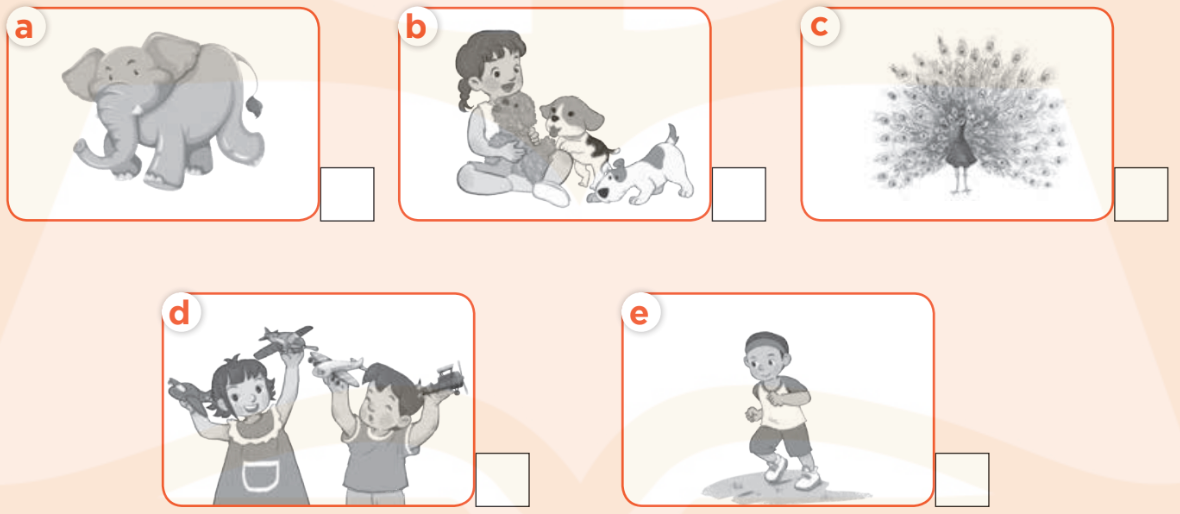 a

b

c

d

e