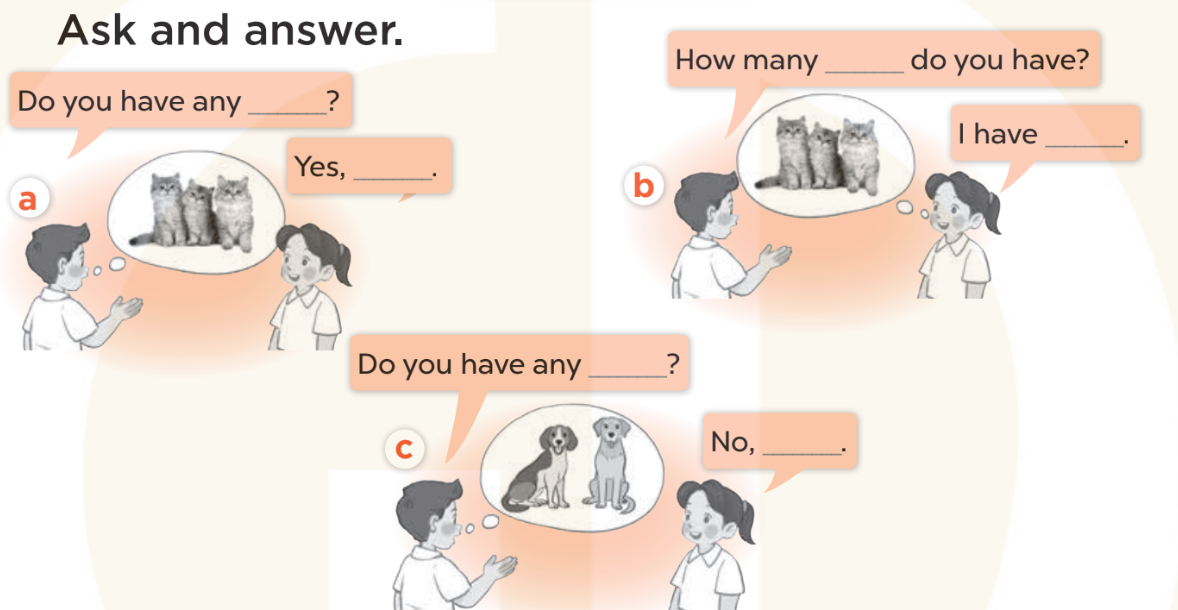 Ask and answer.

a

Do you have any ______?

Yes, ______.

b

How many ______ do you have?

I have ______.

c

Do you have any ______?

No, ______.