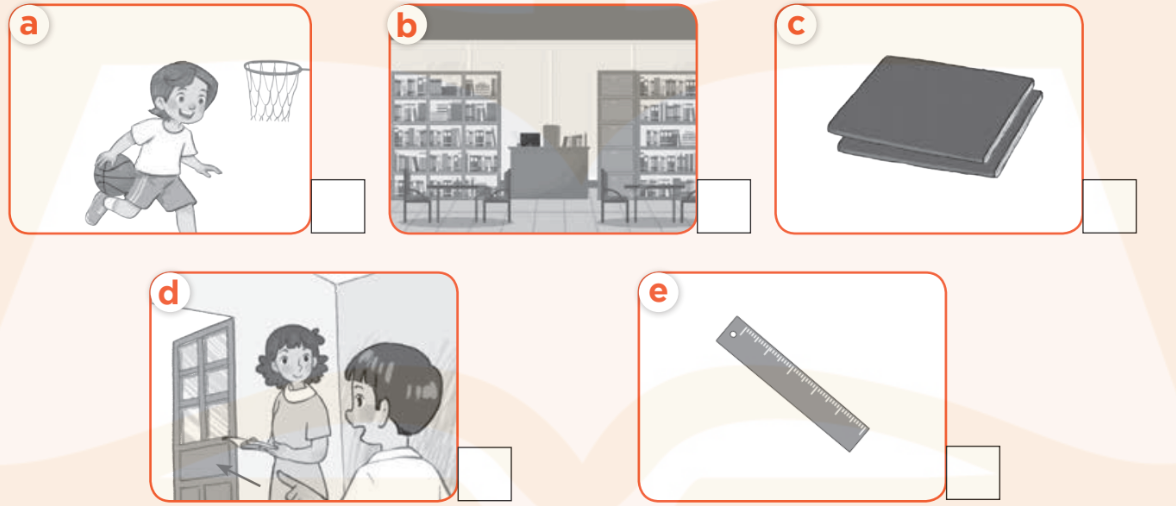 a

b

c

d

e