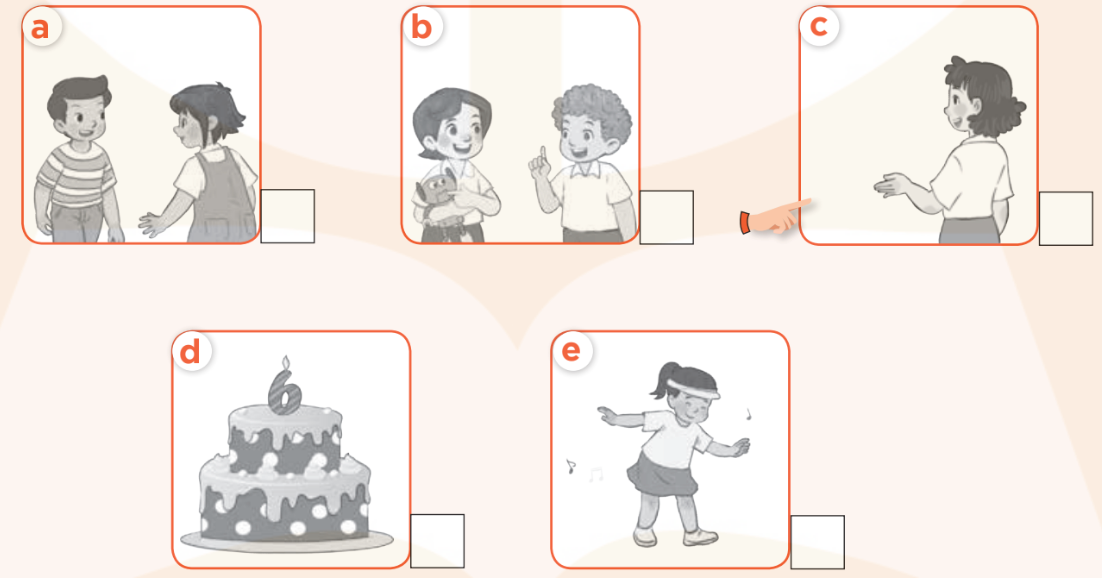 a

b

c

d

6

e