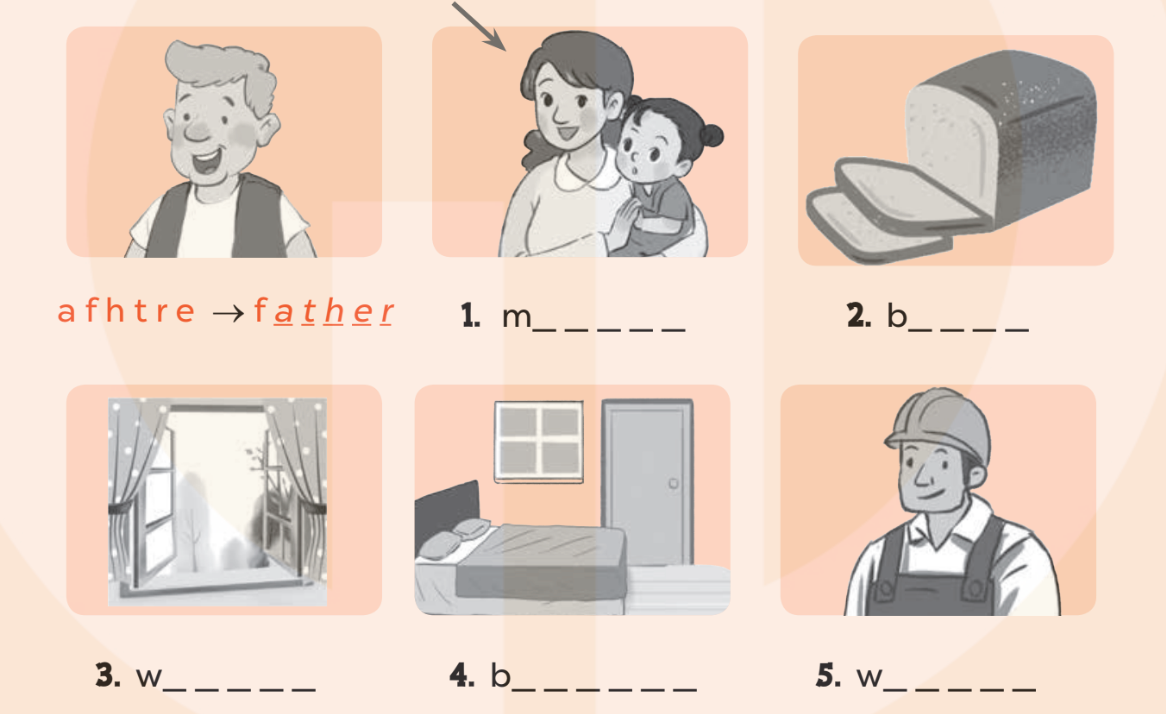 a f h t r e → f a t h e r

1. m_ _ _ _ _

2. b_ _ _ _

3. w_ _ _ _ _

4. b_ _ _ _ _ _

5. w_ _ _ _ _